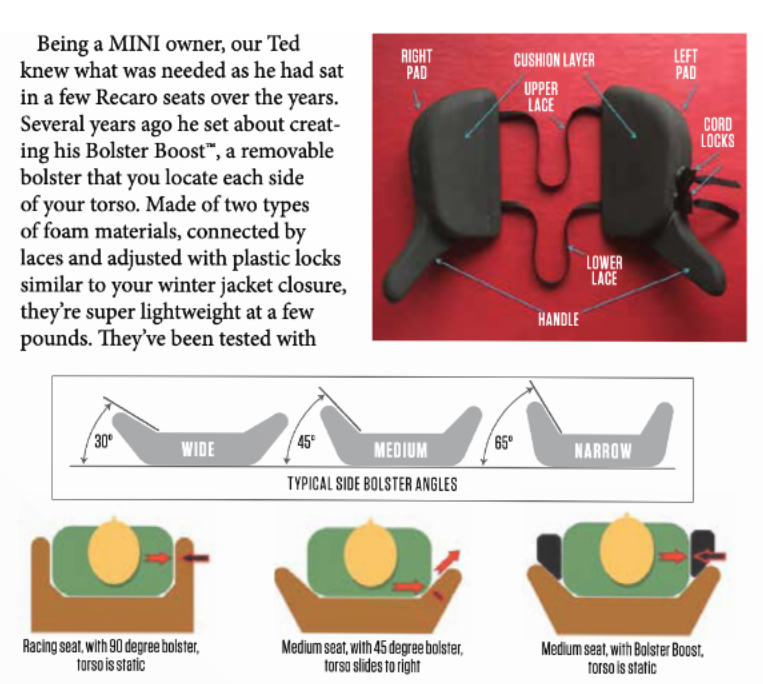 Being a MINI owner, our Ted knew what was needed as he had sat in a few Recaro seats over the years. Several years ago he set about creating his Bolster Boost™, a removable bolster that you locate each side of your torso. Made of two types of foam materials, connected by laces and adjusted with plastic locks similar to your winter jacket closure, they're super lightweight at a few pounds. They've been tested with

RIGHT PAD
CUSHION LAYER
UPPER LACE
LEFT PAD
CORD LOCKS
LOWER LACE
HANDLE

30°
WIDE
45°
MEDIUM
65°
NARROW
TYPICAL SIDE BOLSTER ANGLES

Racing seat, with 90 degree bolster, torso is static

Medium seat, with 45 degree bolster, torso slides to right

Medium seat, with Bolster Boost, torso is static